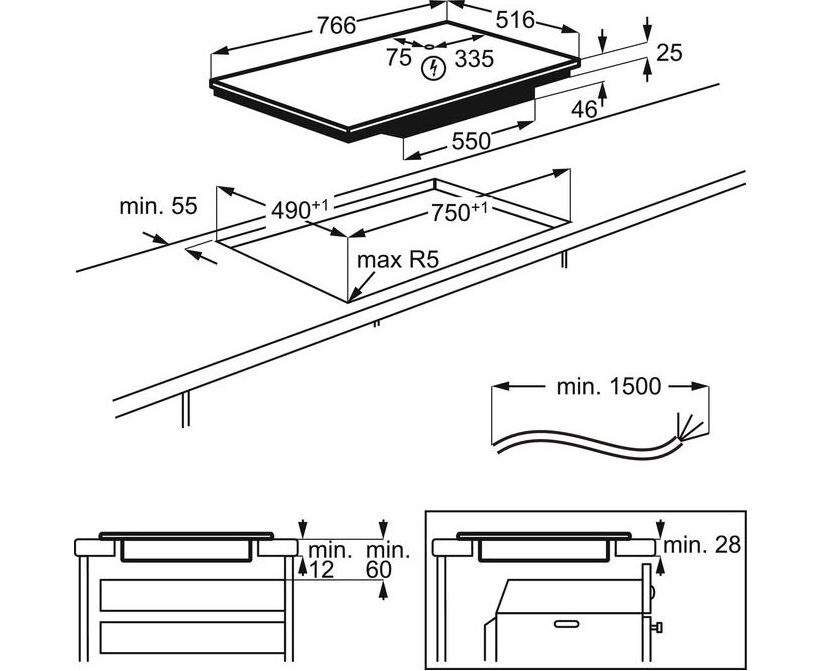 766
516
75
335
25
46
550
min. 55
$490^{+1}$
$750^{+1}$
max R5
min. 1500
min. 12
min. 60
min. 28