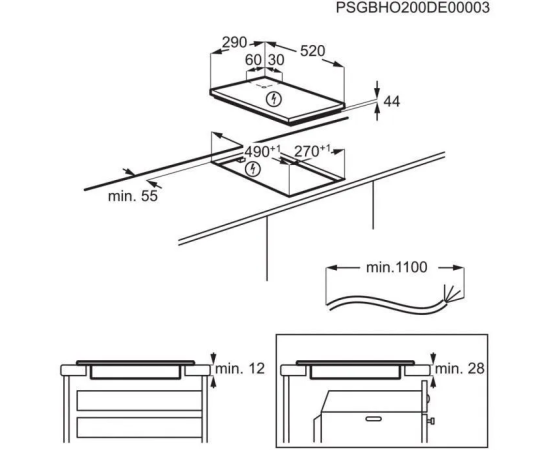 PSGBHO200DE00003

290
520
60
30
44

$490^{+1}$
$270^{+1}$
min. 55

min.1100

min. 12

min. 28