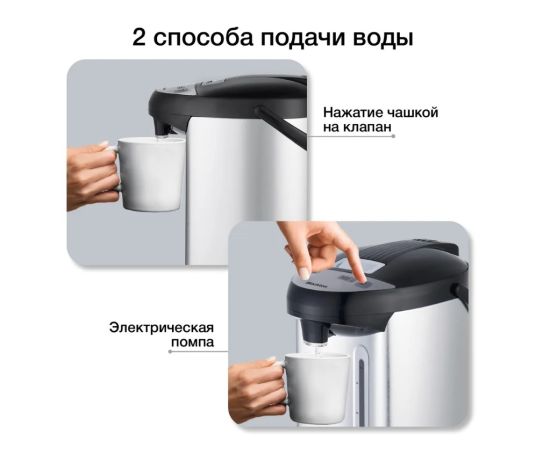 2 способа подачи воды

Нажатие чашкой на клапан

Электрическая помпа