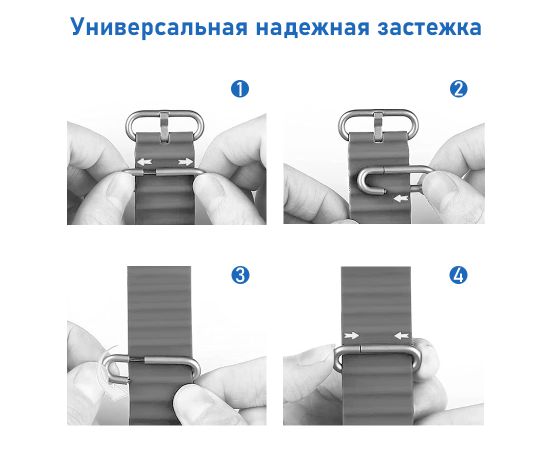 Универсальная надежная застежка

1

2

3

4