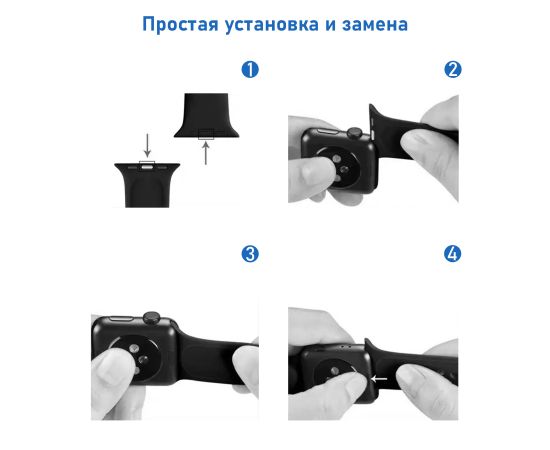 Простая установка и замена

1

2

3

4