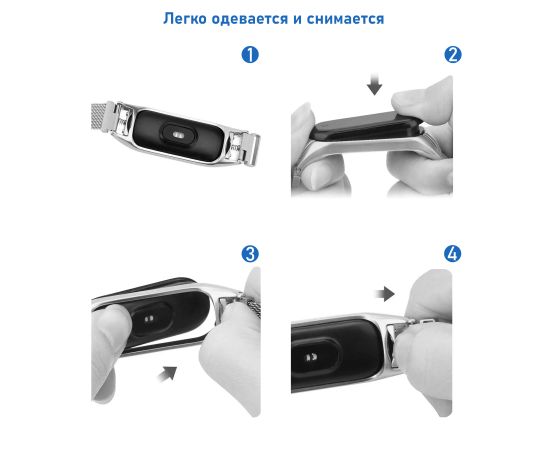 Легко одевается и снимается

1

2

3

4