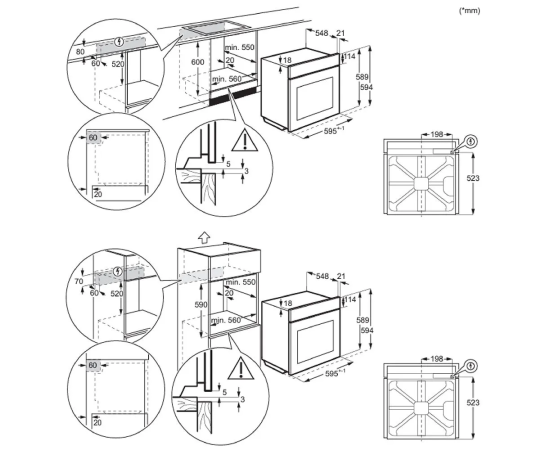 (*mm)

80
60
520
600
min. 550
20
min. 560
548
21
18
114
589
594
595$^{+-1}$
60
20
5
3
198
523

70
60
520
590
min. 550
20
min. 560
548
21
18
114
589
594
595$^{+-1}$
60
20
5
3
198
523