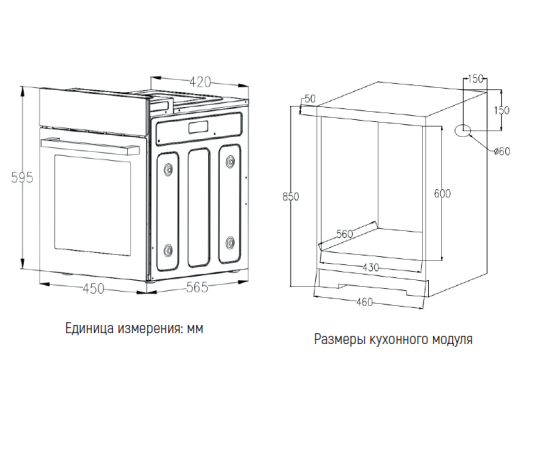 420

595

450

565

Единица измерения: мм

50

150

150

ø60

850

600

560

430

460

Размеры кухонного модуля