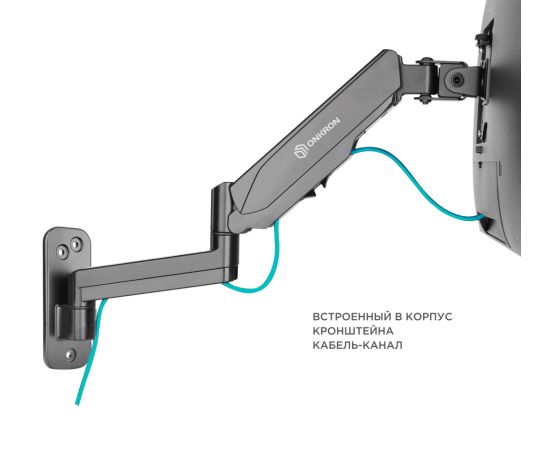 ONKRON

ВСТРОЕННЫЙ В КОРПУС КРОНШТЕЙНА КАБЕЛЬ-КАНАЛ