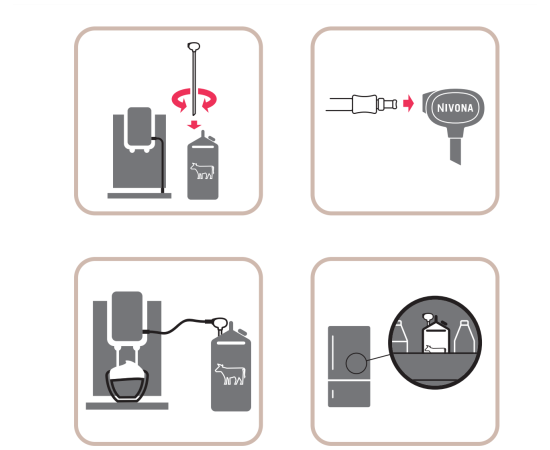 NIVONA