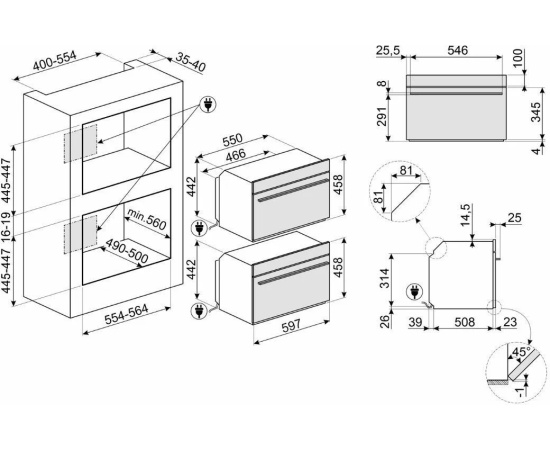 400-554
35-40
445-447
16-19
445-447
min.560
490-500
554-564
550
466
442
458
442
458
597
25,5
546
100
8
291
345
4
81
81
14,5
25
314
26
39
508
23
45°
-1